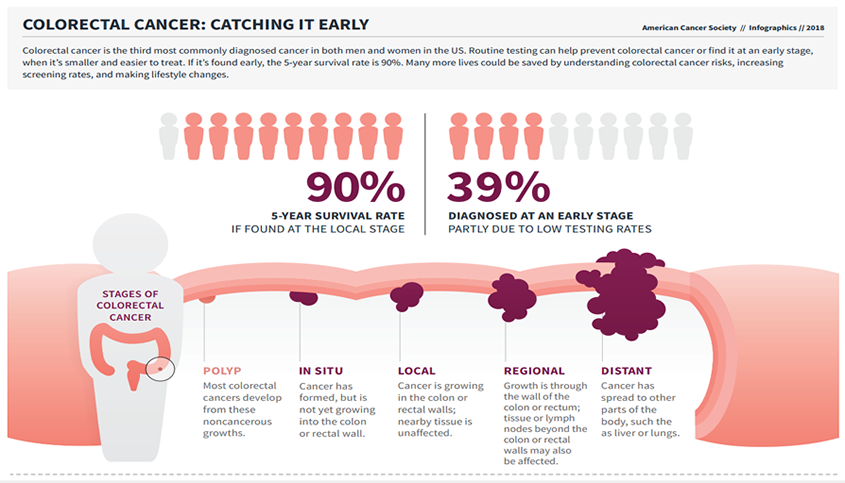 COLORECTAL CANCER: CATCHING IT EARLY

American Cancer Society // Infographics // 2018

Colorectal cancer is the third most commonly diagnosed cancer in both men and women in the US. Routine testing can help prevent colorectal cancer or find it at an early stage, when it's smaller and easier to treat. If it's found early, the 5-year survival rate is 90%. Many more lives could be saved by understanding colorectal cancer risks, increasing screening rates, and making lifestyle changes.

90%
5-YEAR SURVIVAL RATE
IF FOUND AT THE LOCAL STAGE

39%
DIAGNOSED AT AN EARLY STAGE
PARTLY DUE TO LOW TESTING RATES

STAGES OF COLORECTAL CANCER

POLYP
Most colorectal cancers develop from these noncancerous growths.

IN SITU
Cancer has formed, but is not yet growing into the colon or rectal wall.

LOCAL
Cancer is growing in the colon or rectal walls; nearby tissue is unaffected.

REGIONAL
Growth is through the wall of the colon or rectum; tissue or lymph nodes beyond the colon or rectal walls may also be affected.

DISTANT
Cancer has spread to other parts of the body, such the as liver or lungs.